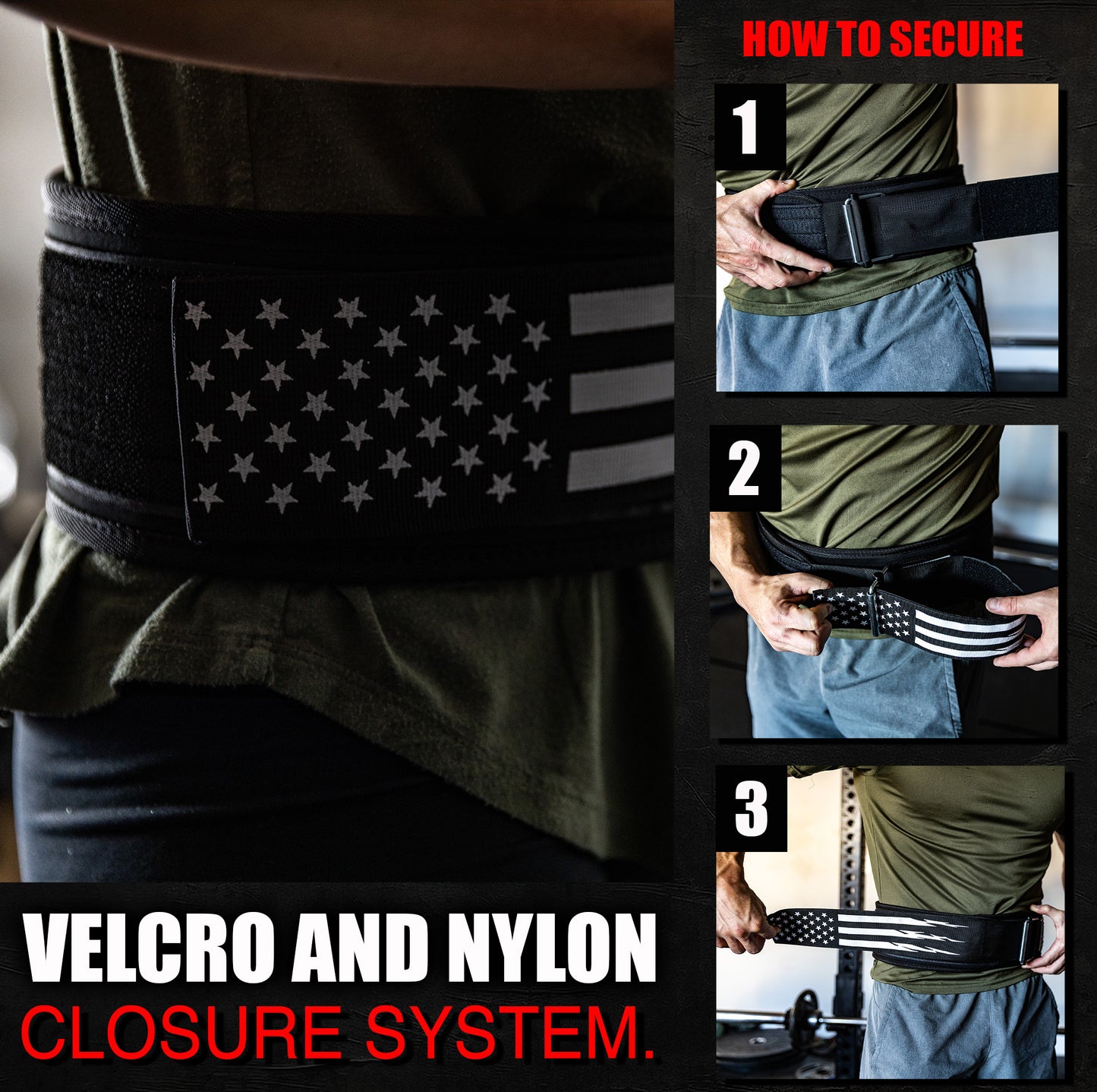 HOW TO SECURE

1

2

3

VELCRO AND NYLON
CLOSURE SYSTEM.